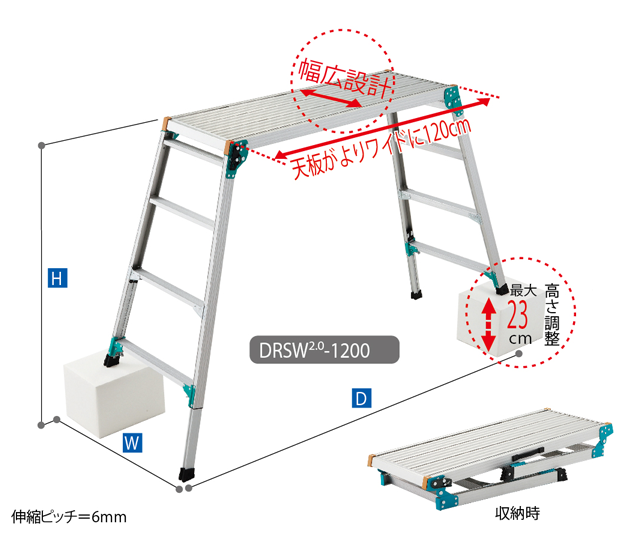 幅広設計

天板がよりワイドに120cm

H

最大 23 cm

高さ調整

DRSW$^{2.0}$-1200

D

W

伸縮ピッチ＝6mm

収納時